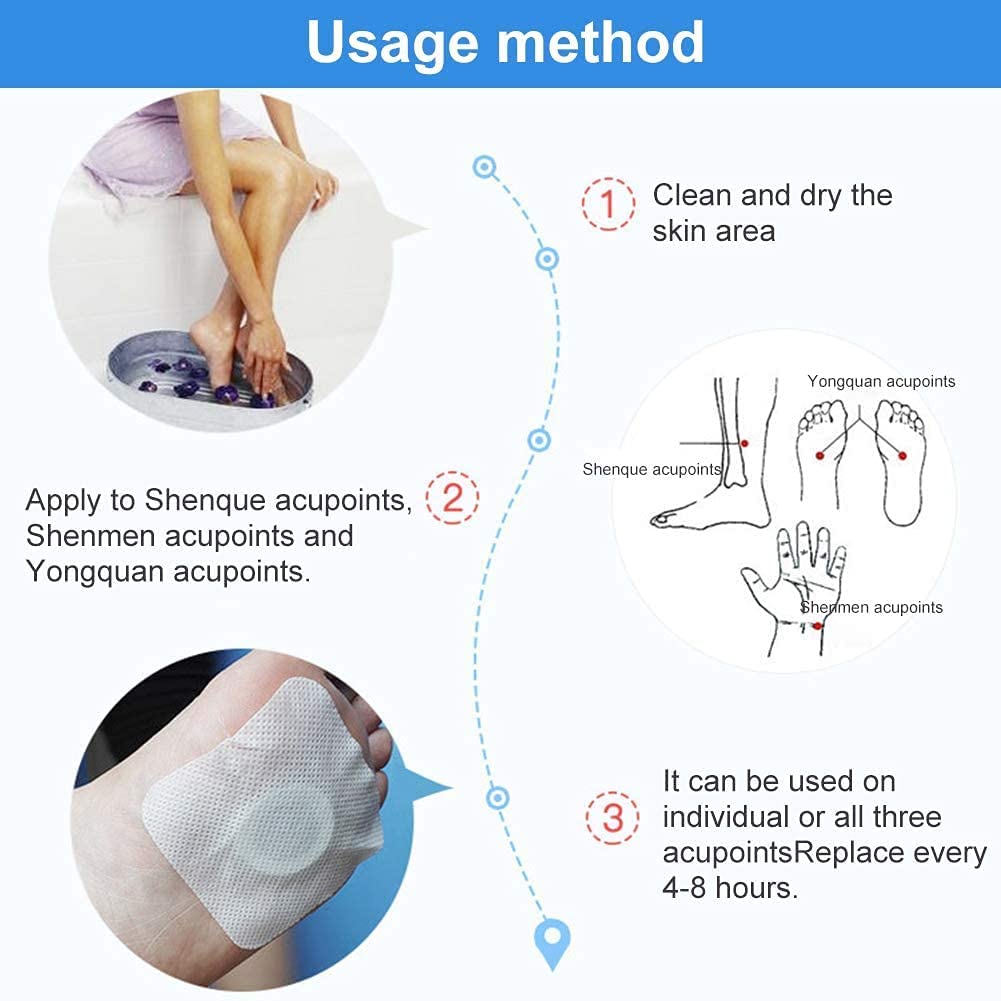 Usage method

1 Clean and dry the skin area

Yongquan acupoints

Shenque acupoints

Shenmen acupoints

Apply to Shenque acupoints, Shenmen acupoints and Yongquan acupoints. 2

3 It can be used on individual or all three acupointsReplace every 4-8 hours.