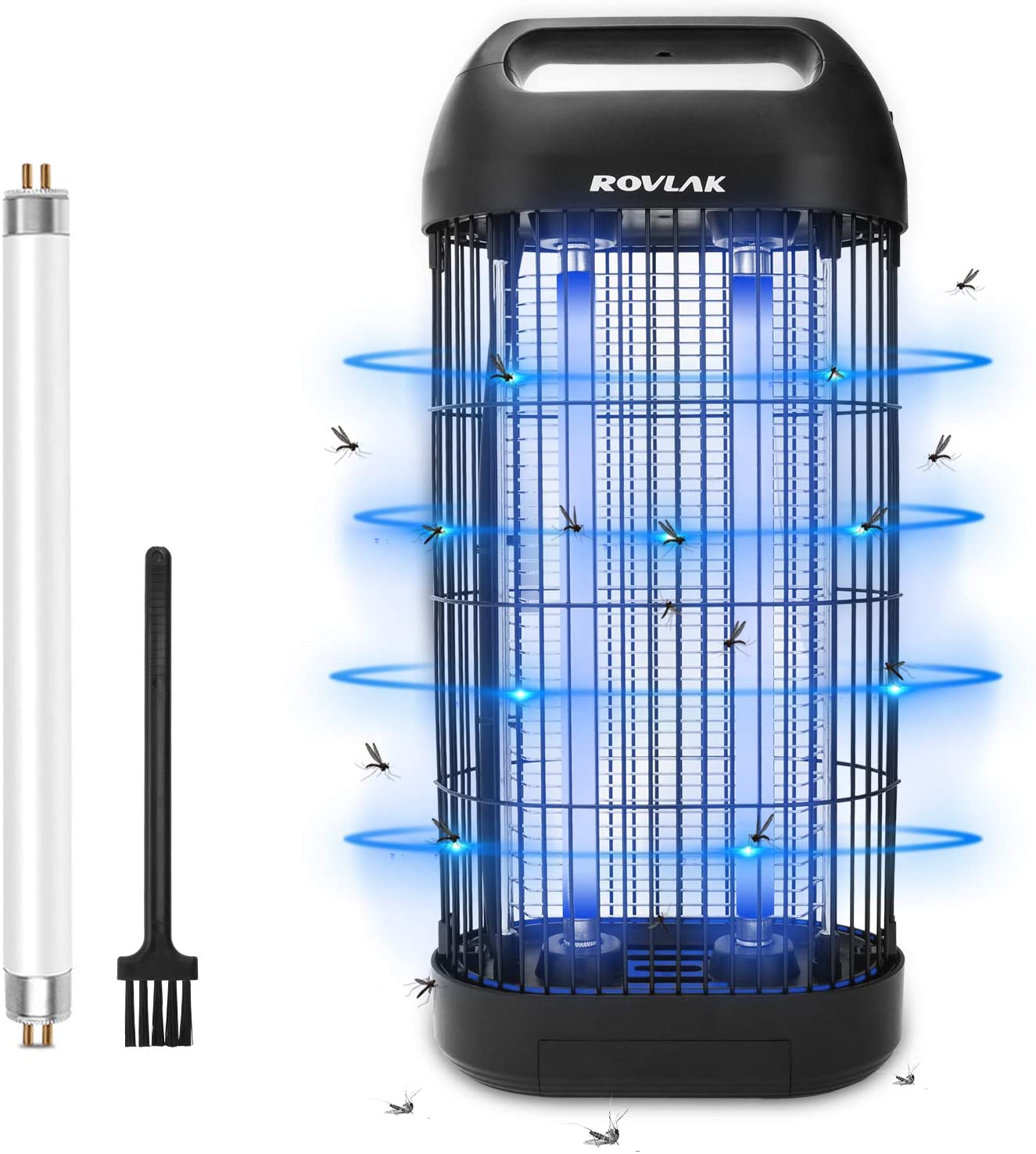 ROVLAK