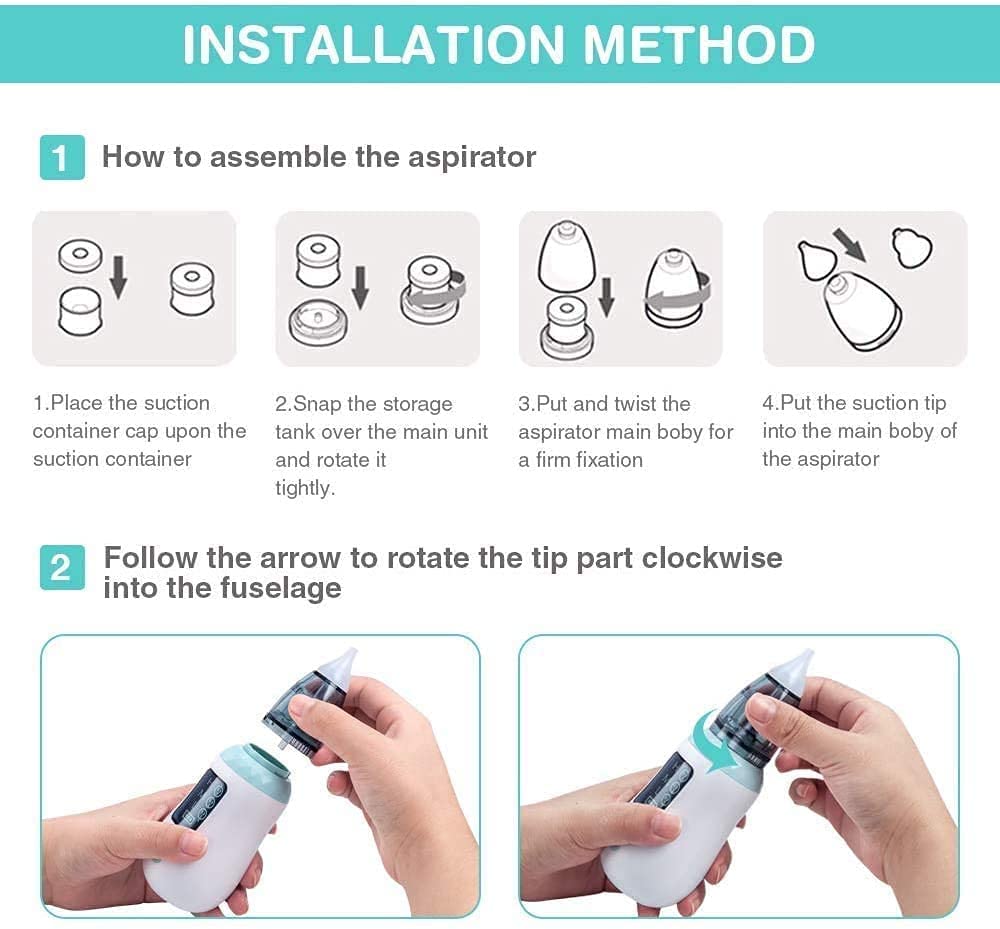 INSTALLATION METHOD

1 How to assemble the aspirator

1.Place the suction container cap upon the suction container

2.Snap the storage tank over the main unit and rotate it tightly.

3.Put and twist the aspirator main boby for a firm fixation

4.Put the suction tip into the main boby of the aspirator

2 Follow the arrow to rotate the tip part clockwise into the fuselage