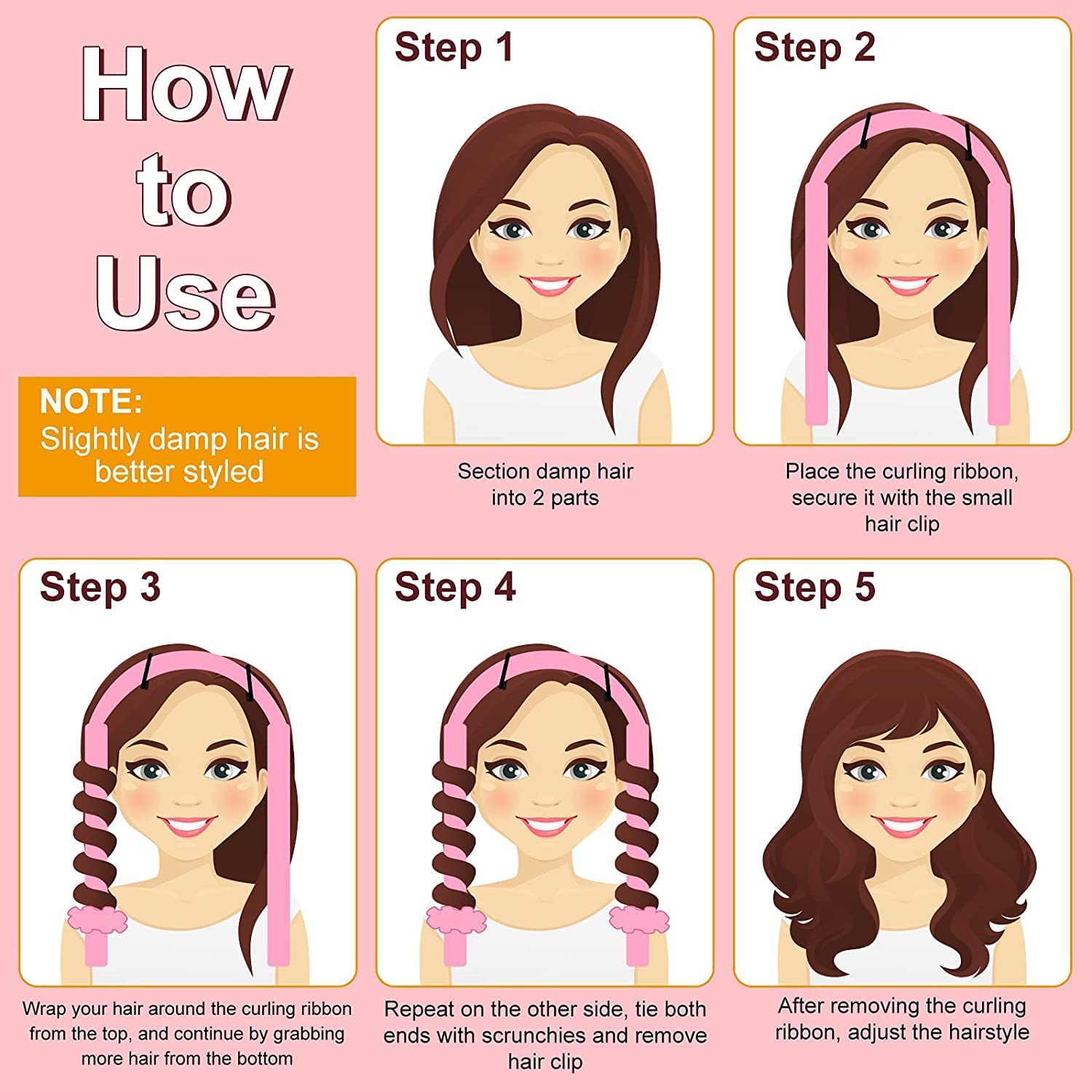 How to Use

NOTE:
Slightly damp hair is better styled

Step 1

Section damp hair into 2 parts

Step 2

Place the curling ribbon, secure it with the small hair clip

Step 3

Wrap your hair around the curling ribbon from the top, and continue by grabbing more hair from the bottom

Step 4

Repeat on the other side, tie both ends with scrunchies and remove hair clip

Step 5

After removing the curling ribbon, adjust the hairstyle