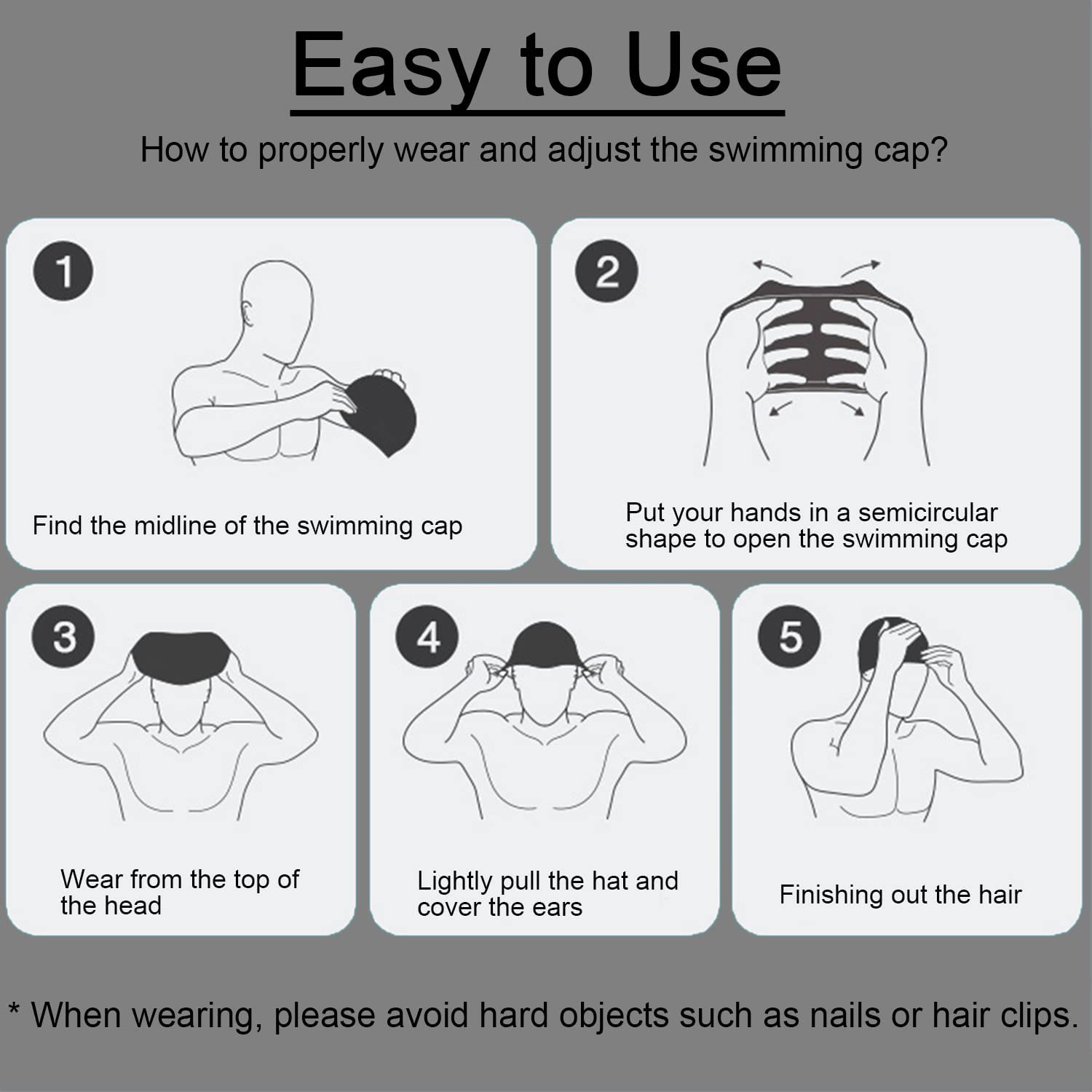 Easy to Use

How to properly wear and adjust the swimming cap?

1

Find the midline of the swimming cap

2

Put your hands in a semicircular shape to open the swimming cap

3

Wear from the top of the head

4

Lightly pull the hat and cover the ears

5

Finishing out the hair

* When wearing, please avoid hard objects such as nails or hair clips.