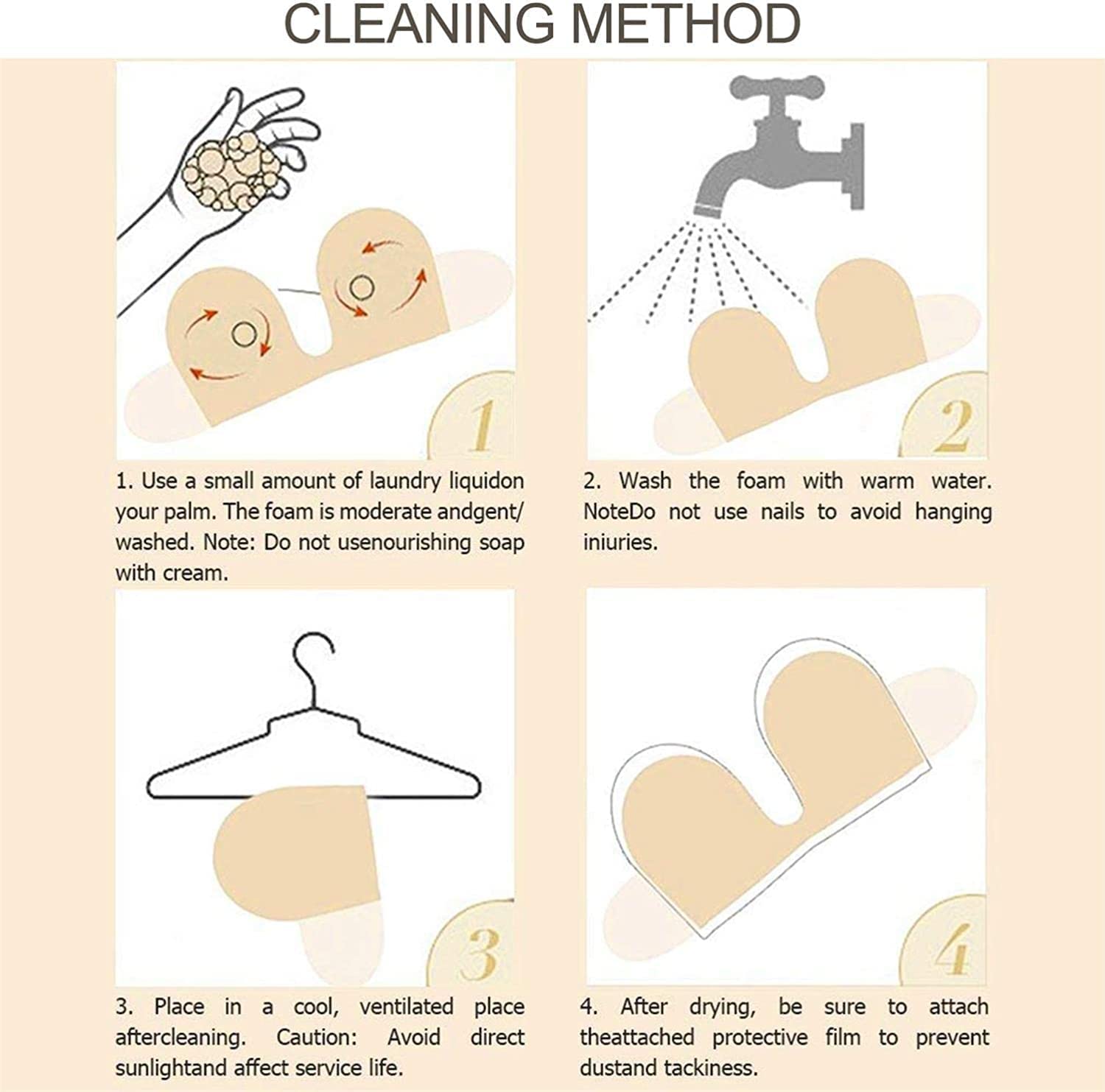 CLEANING METHOD

1

1. Use a small amount of laundry liquidon your palm. The foam is moderate andgent/ washed. Note: Do not usenourishing soap with cream.

2

2. Wash the foam with warm water. NoteDo not use nails to avoid hanging iniuries.

3

3. Place in a cool, ventilated place aftercleaning. Caution: Avoid direct sunlightand affect service life.

4

4. After drying, be sure to attach theattached protective film to prevent dustand tackiness.