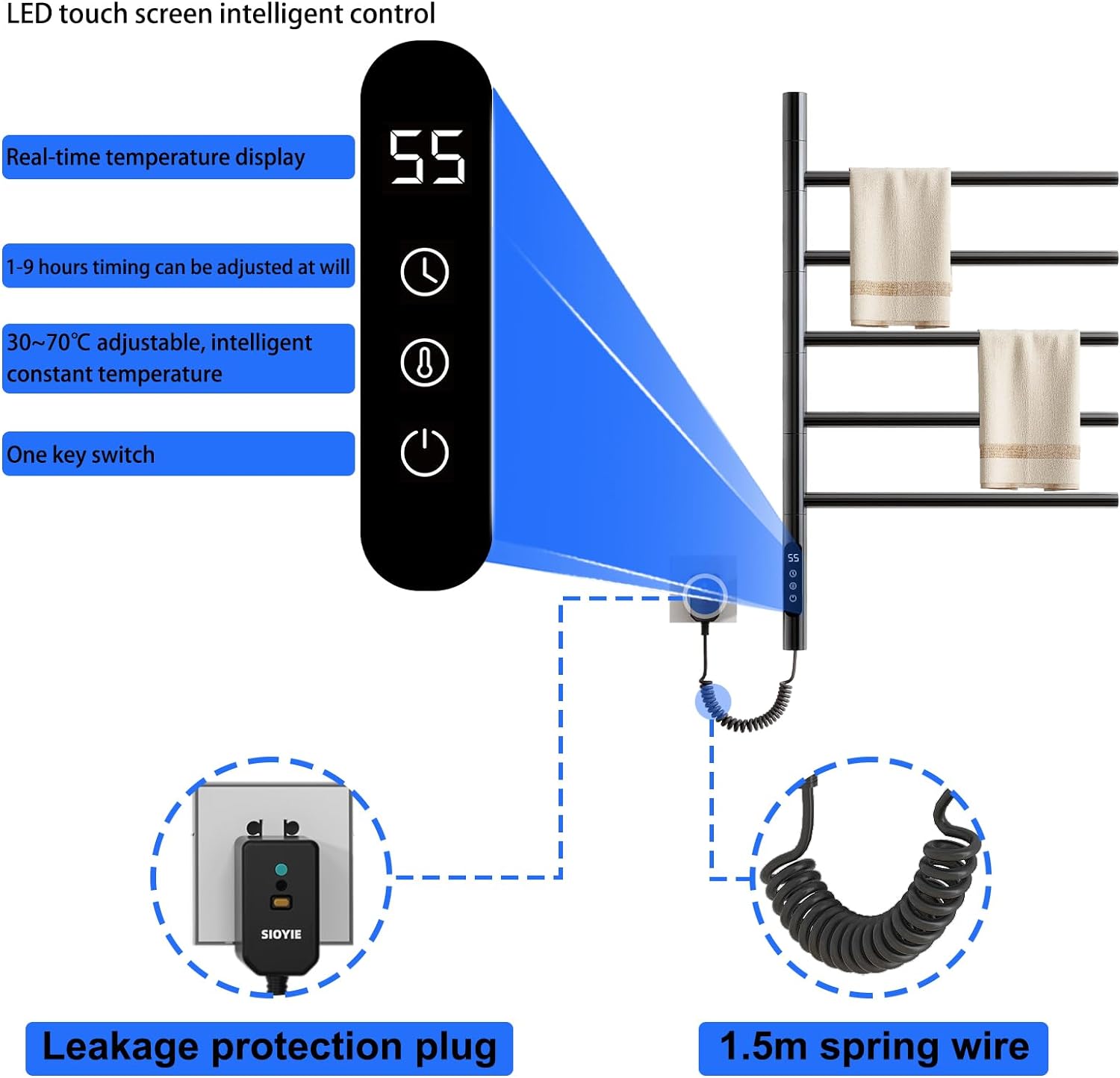 LED touch screen intelligent control

Real-time temperature display

55

1-9 hours timing can be adjusted at will

30~70℃ adjustable, intelligent constant temperature

One key switch

55

SIOYIE

Leakage protection plug

1.5m spring wire